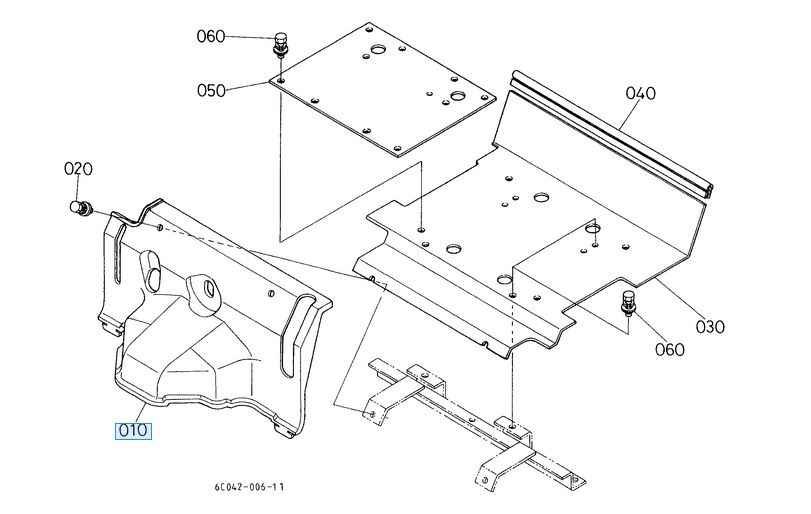 060
050
040
020
030
060
010
6C042-006-11